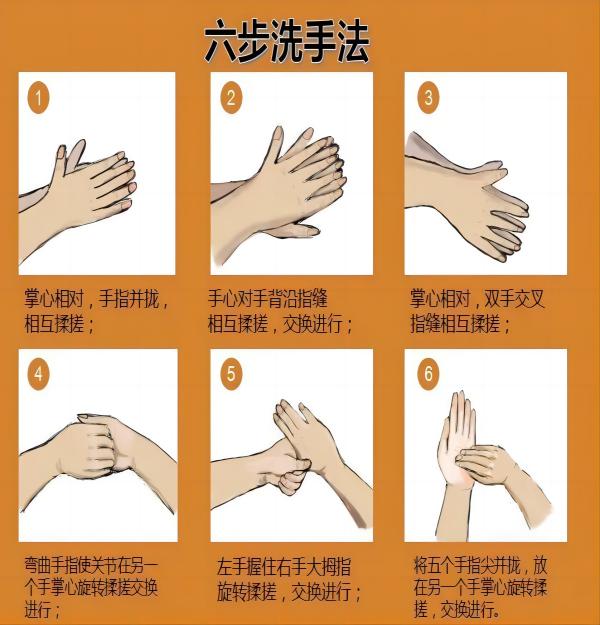 六步洗手法

1

掌心相对，手指并拢，相互揉搓；

2

手心对手背沿指缝相互揉搓，交换进行；

3

掌心相对，双手交叉指缝相互揉搓；

4

弯曲手指使关节在另一个手掌心旋转揉搓交换进行；

5

左手握住右手大拇指旋转揉搓，交换进行；

6

将五个手指尖并拢，放在另一个手掌心旋转揉搓，交换进行。